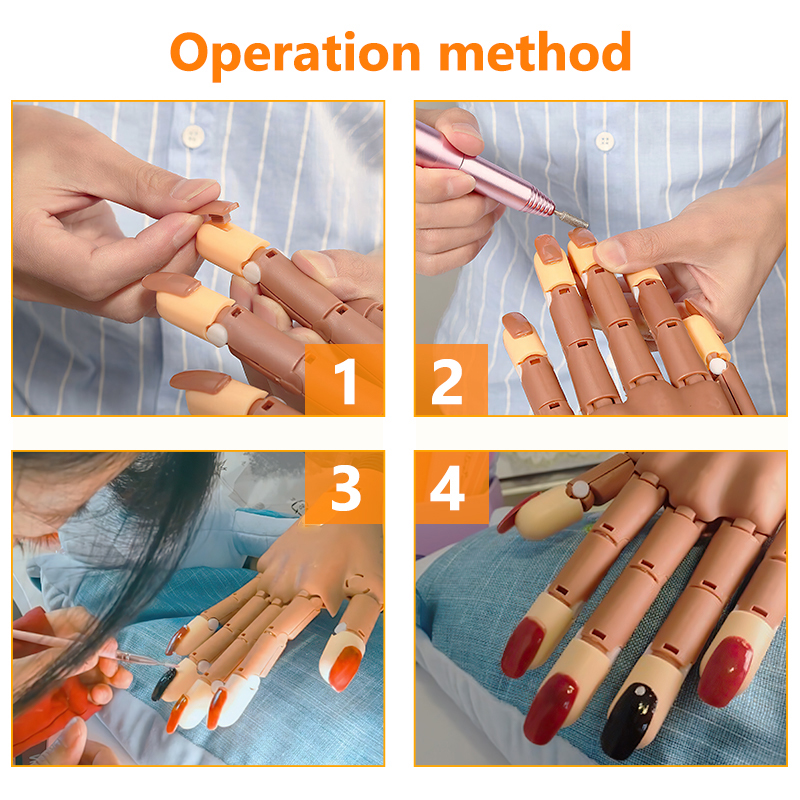 Operation method

1

2

3

4